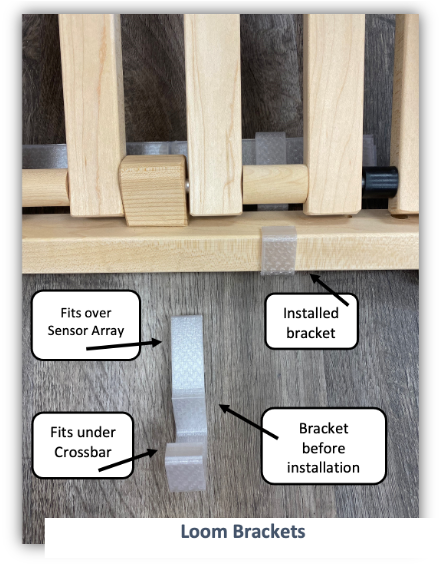 Fits over Sensor Array

Installed bracket

Fits under Crossbar

Bracket before installation

Loom Brackets